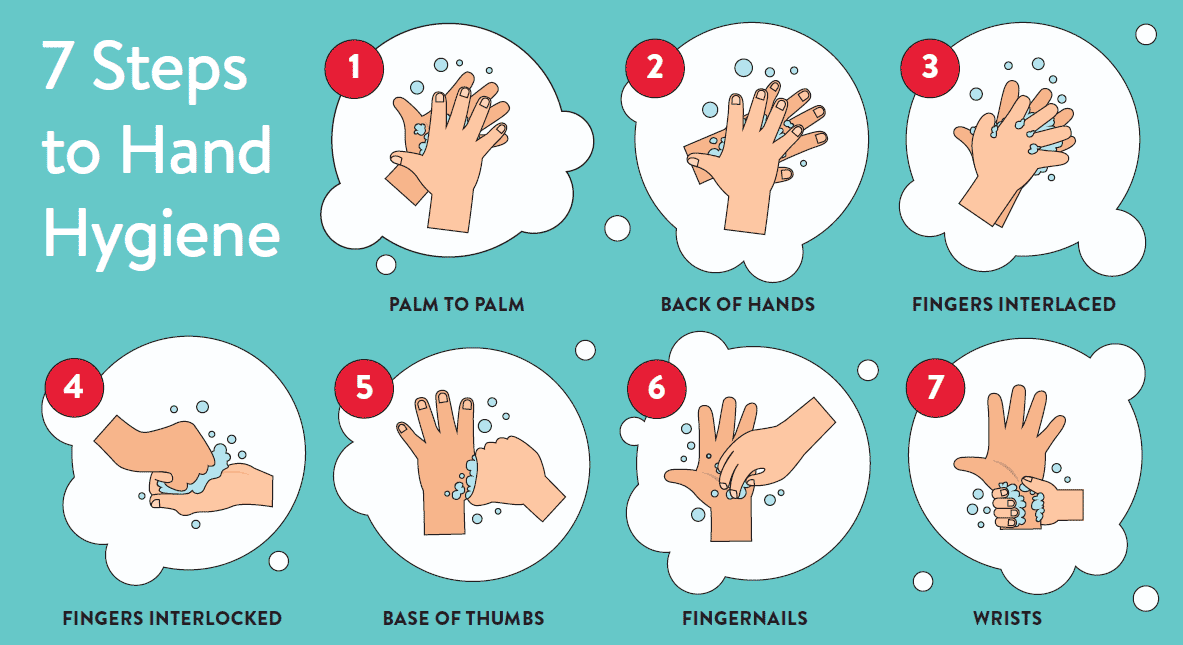 7 Steps to Hand Hygiene

1
PALM TO PALM

2
BACK OF HANDS

3
FINGERS INTERLACED

4
FINGERS INTERLOCKED

5
BASE OF THUMBS

6
FINGERNAILS

7
WRISTS